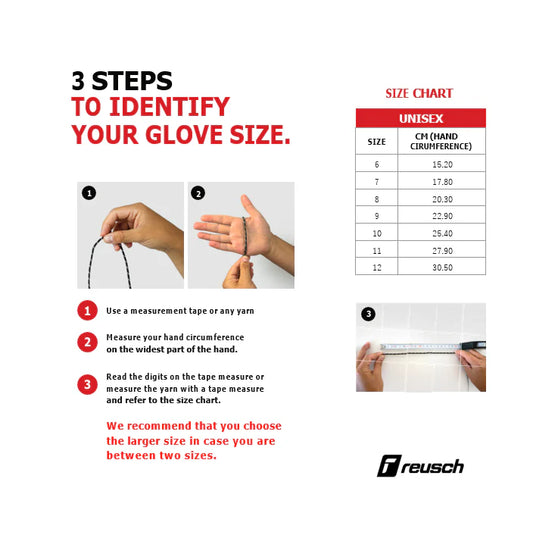 3 STEPS
TO IDENTIFY
YOUR GLOVE SIZE.

1

2

1 Use a measurement tape or any yarn

2 Measure your hand circumference on the widest part of the hand.

3 Read the digits on the tape measure or measure the yarn with a tape measure and refer to the size chart.

We recommend that you choose the larger size in case you are between two sizes.

SIZE CHART

| UNISEX | |
|---|---|
| SIZE | CM (HAND CIRUMFERENCE) |
| 6 | 15.20 |
| 7 | 17.80 |
| 8 | 20.30 |
| 9 | 22.90 |
| 10 | 25.40 |
| 11 | 27.90 |
| 12 | 30.50 |

3

reusch