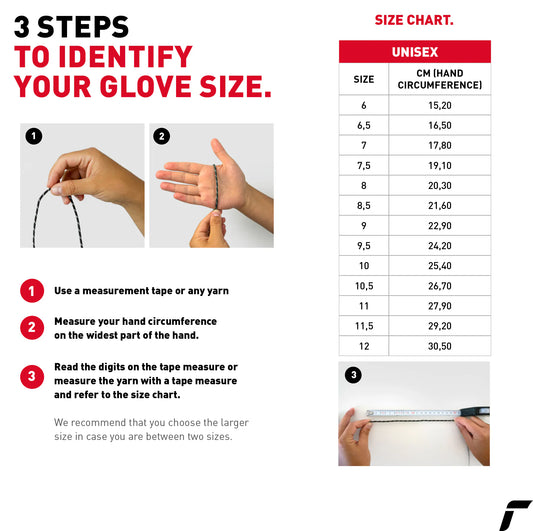 3 STEPS
TO IDENTIFY
YOUR GLOVE SIZE.

1

2

1 Use a measurement tape or any yarn

2 Measure your hand circumference on the widest part of the hand.

3 Read the digits on the tape measure or measure the yarn with a tape measure and refer to the size chart.

We recommend that you choose the larger size in case you are between two sizes.

SIZE CHART.

| UNISEX | |
|---|---|
| SIZE | CM (HAND CIRCUMFERENCE) |
| 6 | 15,20 |
| 6,5 | 16,50 |
| 7 | 17,80 |
| 7,5 | 19,10 |
| 8 | 20,30 |
| 8,5 | 21,60 |
| 9 | 22,90 |
| 9,5 | 24,20 |
| 10 | 25,40 |
| 10,5 | 26,70 |
| 11 | 27,90 |
| 11,5 | 29,20 |
| 12 | 30,50 |

3